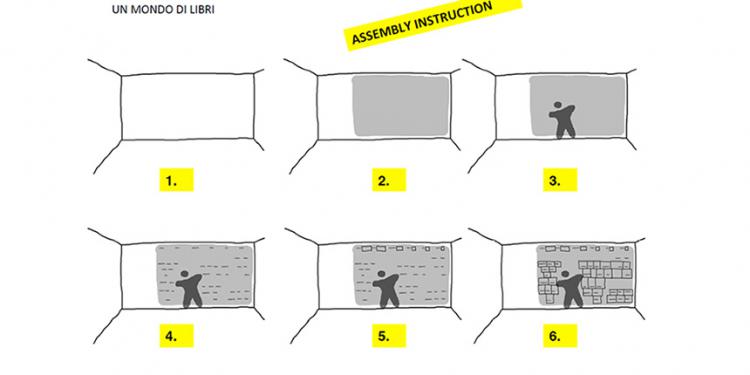 UN MONDO DI LIBRI

ASSEMBLY INSTRUCTION

1.

2.

3.

4.

5.

6.